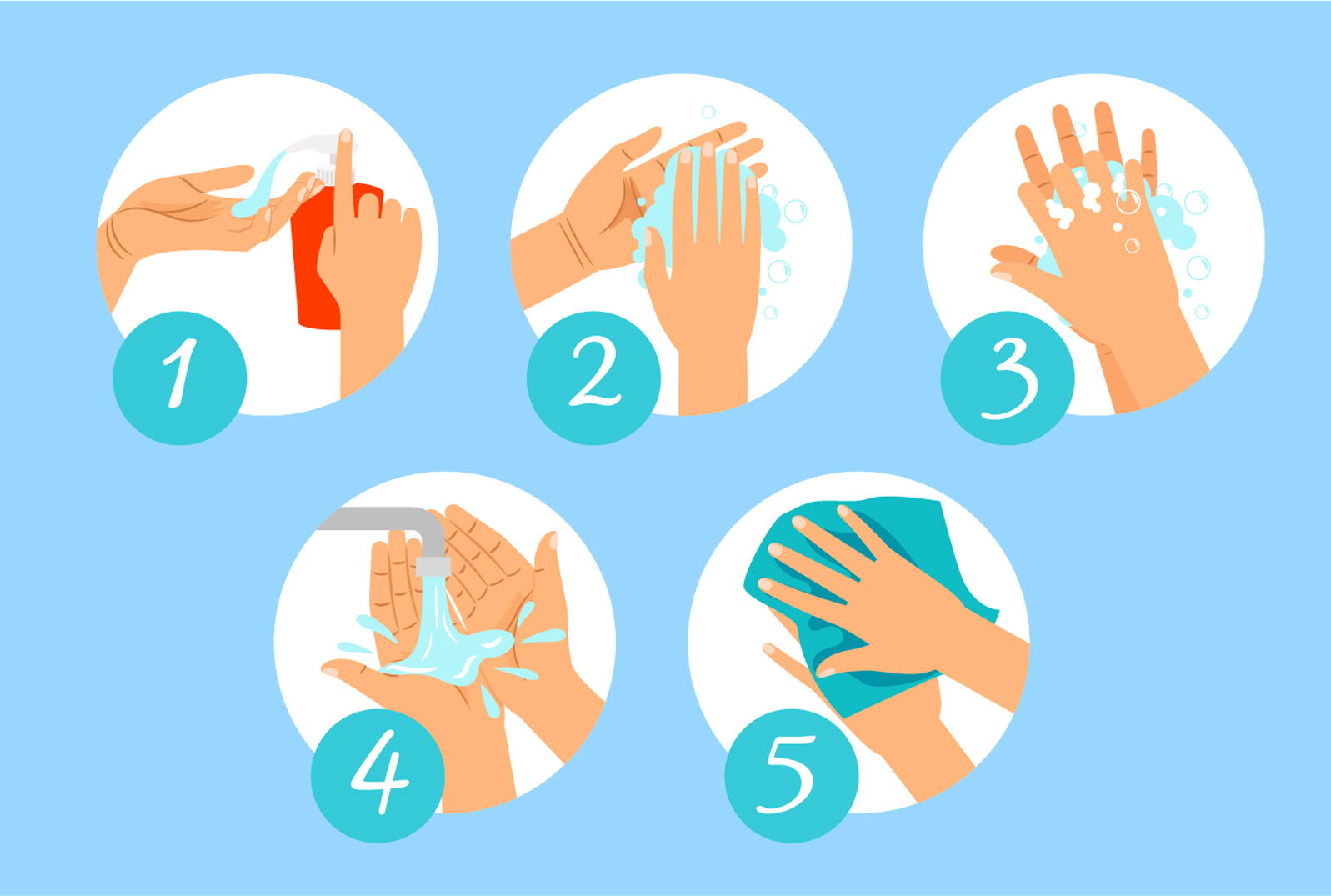 1
2
3
4
5